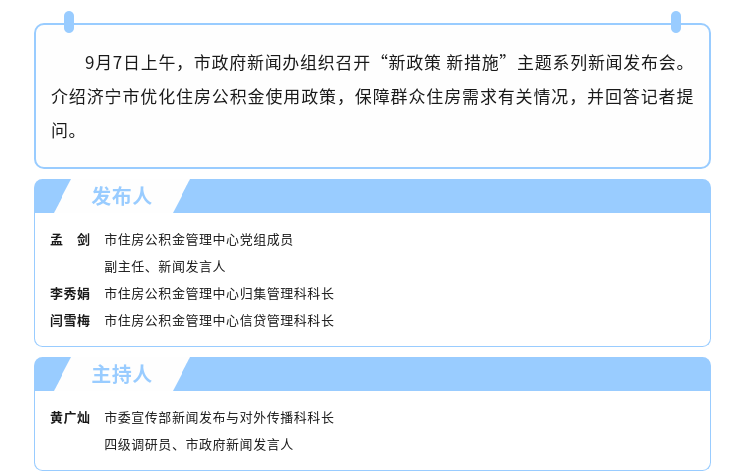 9月7日上午，市政府新闻办组织召开“新政策 新措施”主题系列新闻发布会。介绍济宁市优化住房公积金使用政策，保障群众住房需求有关情况，并回答记者提问。

发布人

孟　剑　市住房公积金管理中心党组成员
副主任、新闻发言人
李秀娟　市住房公积金管理中心归集管理科科长
闫雪梅　市住房公积金管理中心信贷管理科科长

主持人

黄广灿　市委宣传部新闻发布与对外传播科科长
四级调研员、市政府新闻发言人